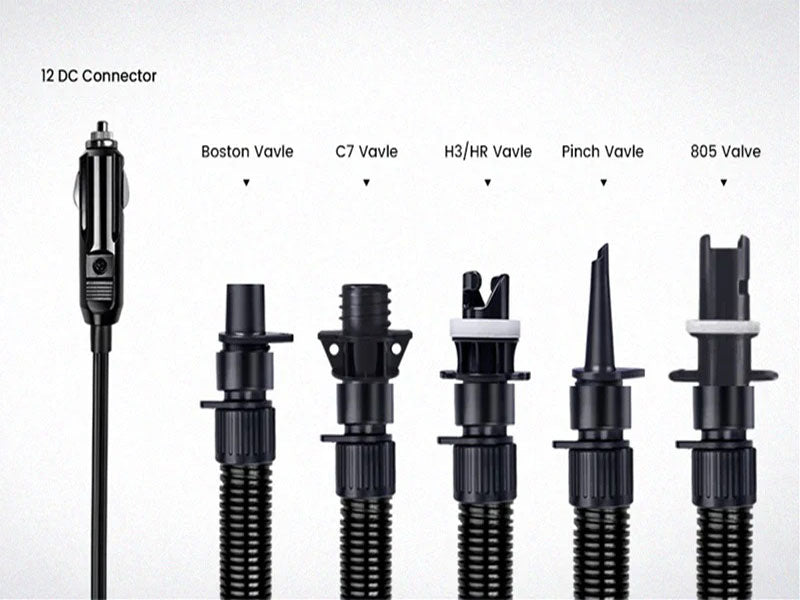 12 DC Connector

Boston Vavle

C7 Vavle

H3/HR Vavle

Pinch Vavle

805 Valve